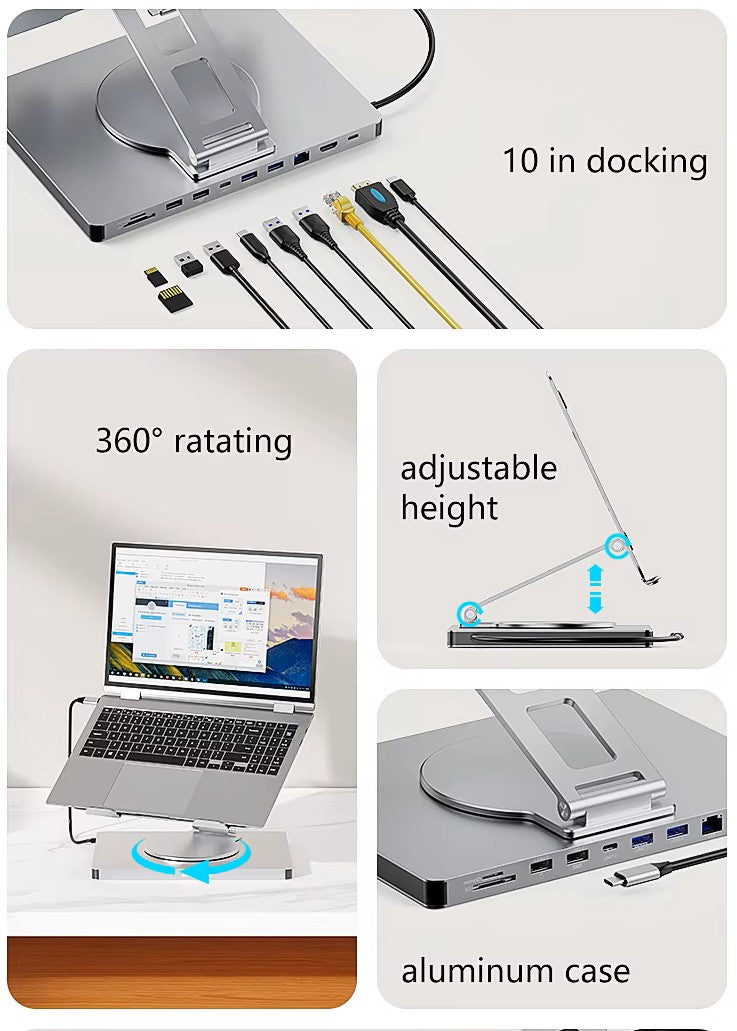 10 in docking

360° ratating

adjustable height

aluminum case